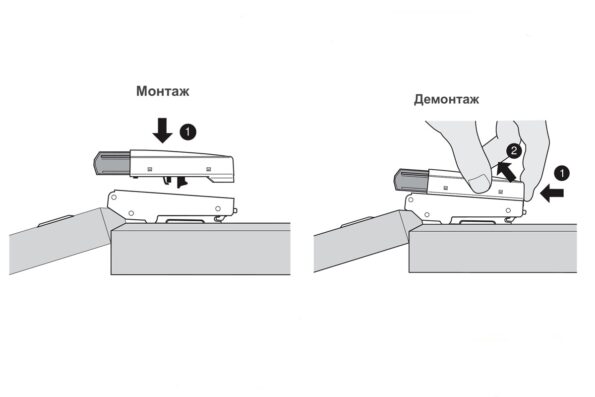 Монтаж

1

Демонтаж

2

1