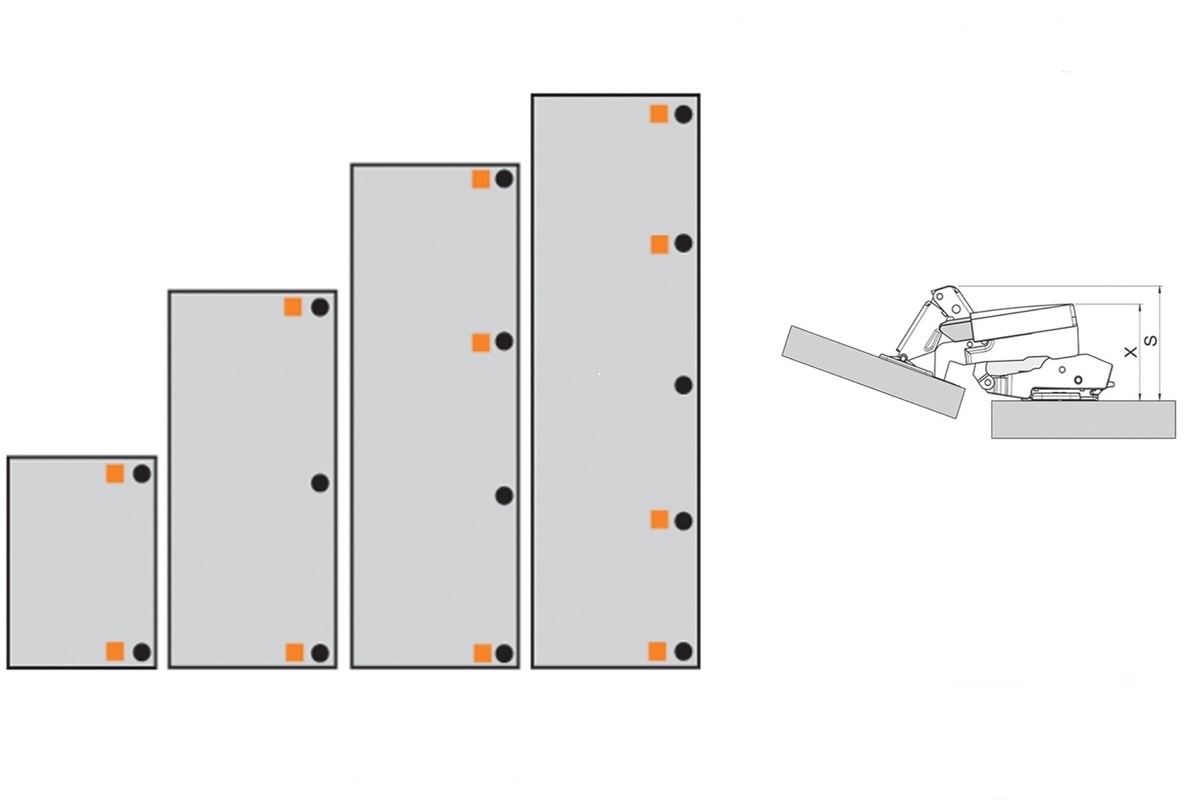 X
S