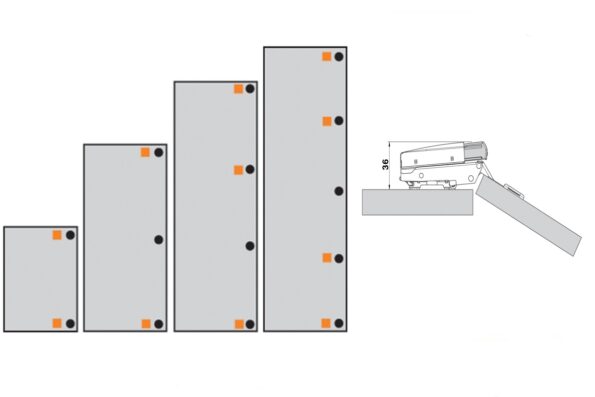 36