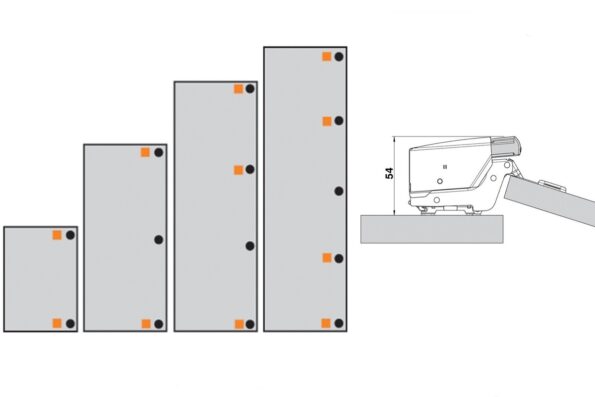 54