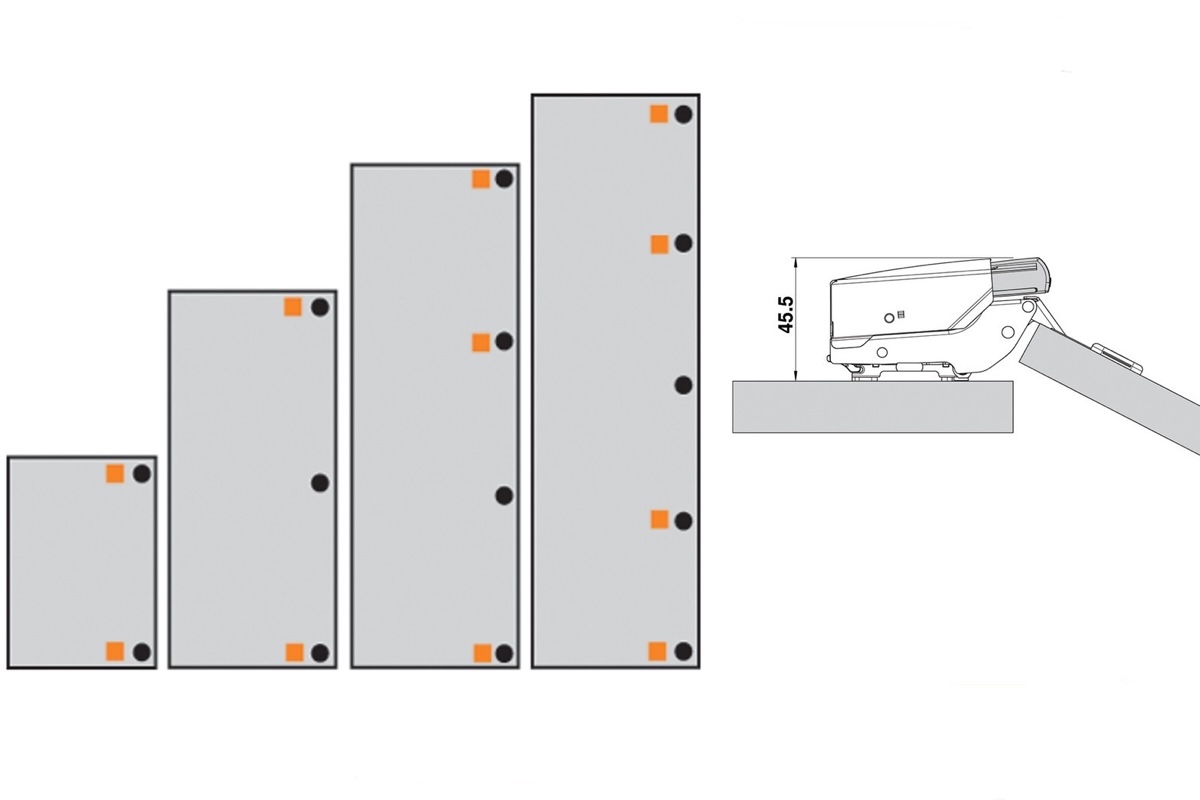 45.5