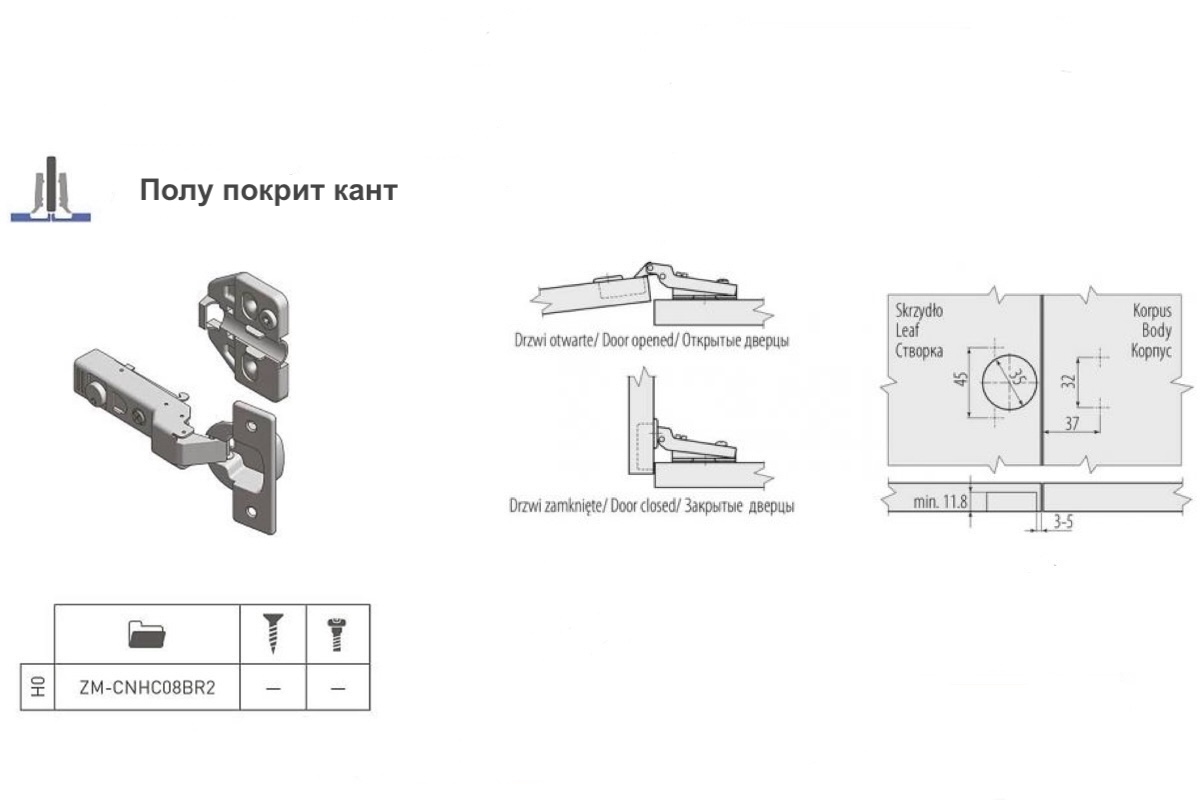 Полу покрит кант

Drzwi otwarte/ Door opened/ Открытые дверцы

Drzwi zamknięte/ Door closed/ Закрытые дверцы

Skrzydło
Leaf
Створка

Korpus
Body
Корпус

45
35
32
37
min. 11.8
3-5

|  |  |  |  |
|---|---|---|---|
| H0 | ZM-CNHC08BR2 | — | — |