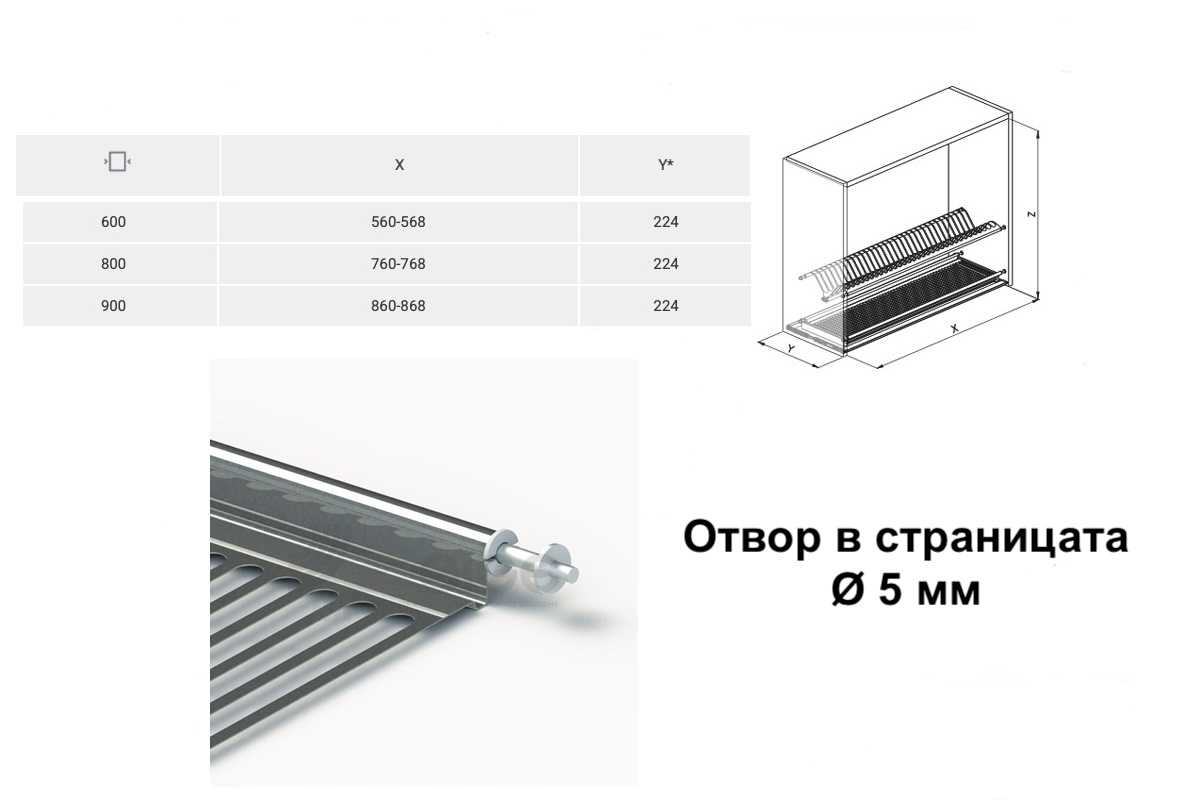 | | X | Y* |
|---|---|---|
| 600 | 560-568 | 224 |
| 800 | 760-768 | 224 |
| 900 | 860-868 | 224 |

Z
X
Y

Отвор в страницата
Ø 5 мм